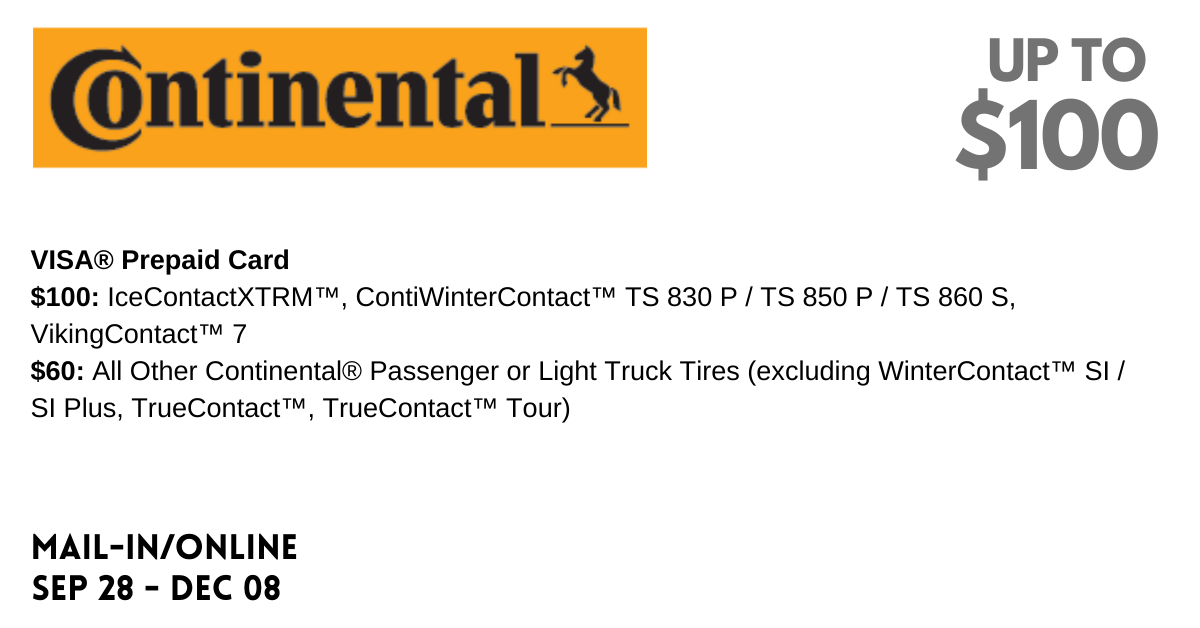 Continental

UP TO
$100

VISA® Prepaid Card

$100: IceContactXTRM™, ContiWinterContact™ TS 830 P / TS 850 P / TS 860 S, VikingContact™ 7

$60: All Other Continental® Passenger or Light Truck Tires (excluding WinterContact™ SI / SI Plus, TrueContact™, TrueContact™ Tour)

MAIL-IN/ONLINE
SEP 28 - DEC 08